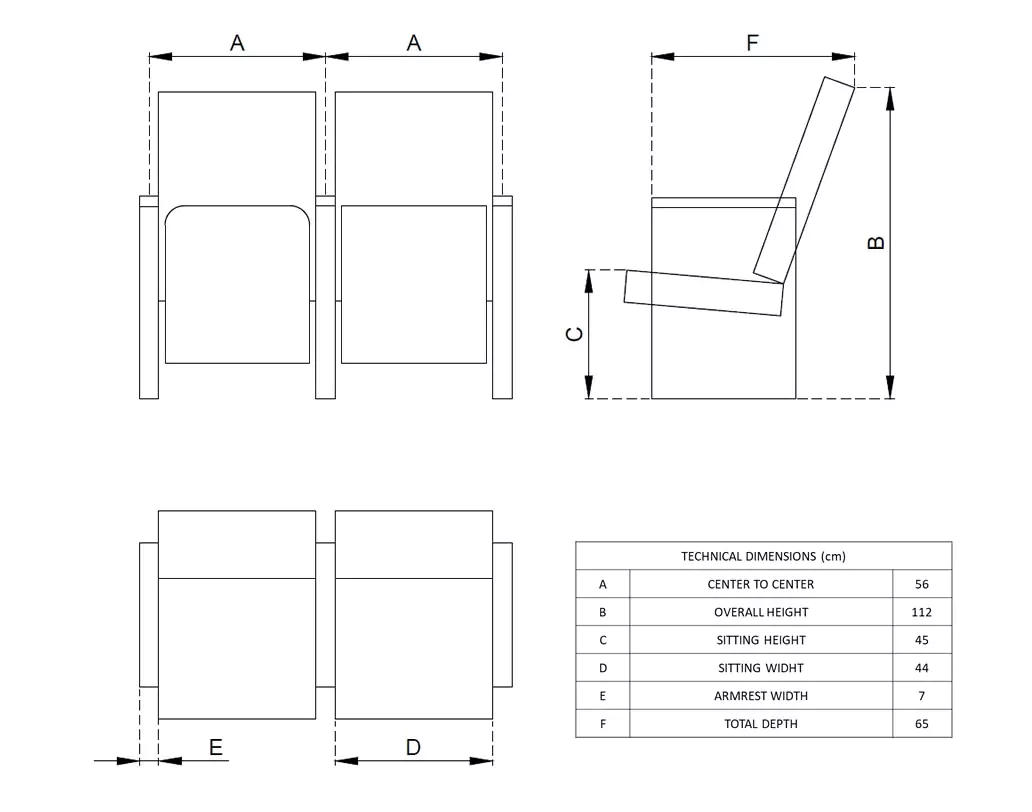 A A F

B

C

E D

| TECHNICAL DIMENSIONS (cm) | | |
|---|---|---|
| A | CENTER TO CENTER | 56 |
| B | OVERALL HEIGHT | 112 |
| C | SITTING HEIGHT | 45 |
| D | SITTING WIDHT | 44 |
| E | ARMREST WIDTH | 7 |
| F | TOTAL DEPTH | 65 |