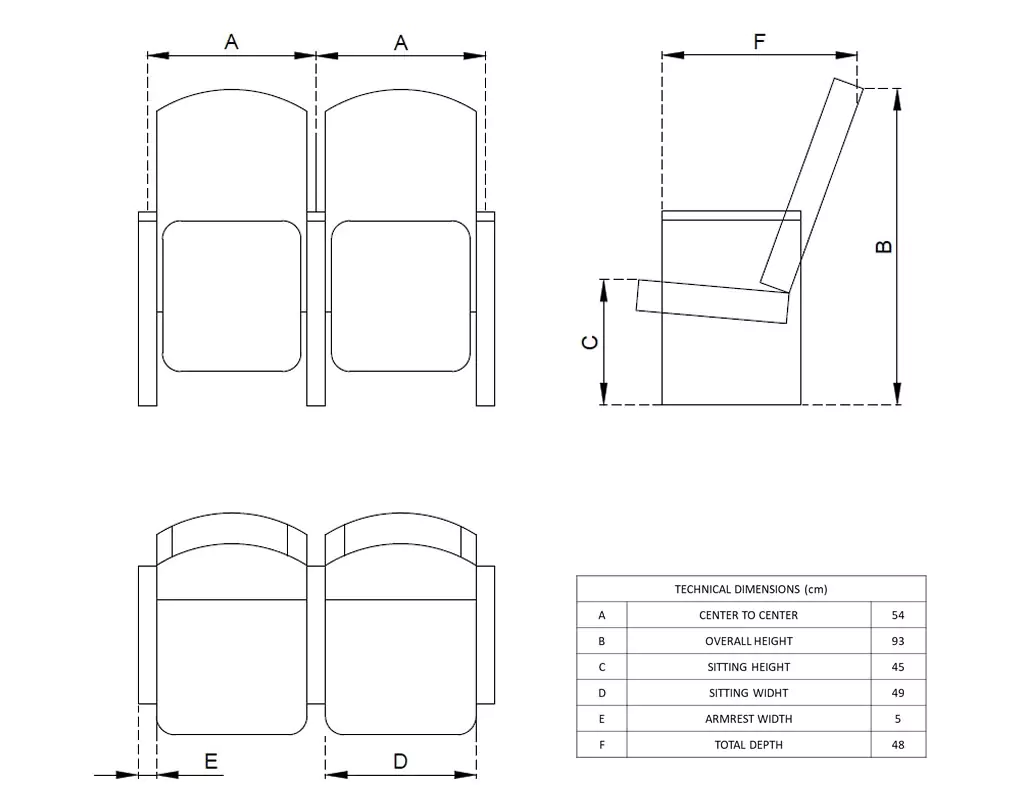 A A F

B

C

E D

| TECHNICAL DIMENSIONS (cm) | | |
|---|---|---|
| A | CENTER TO CENTER | 54 |
| B | OVERALL HEIGHT | 93 |
| C | SITTING HEIGHT | 45 |
| D | SITTING WIDHT | 49 |
| E | ARMREST WIDTH | 5 |
| F | TOTAL DEPTH | 48 |